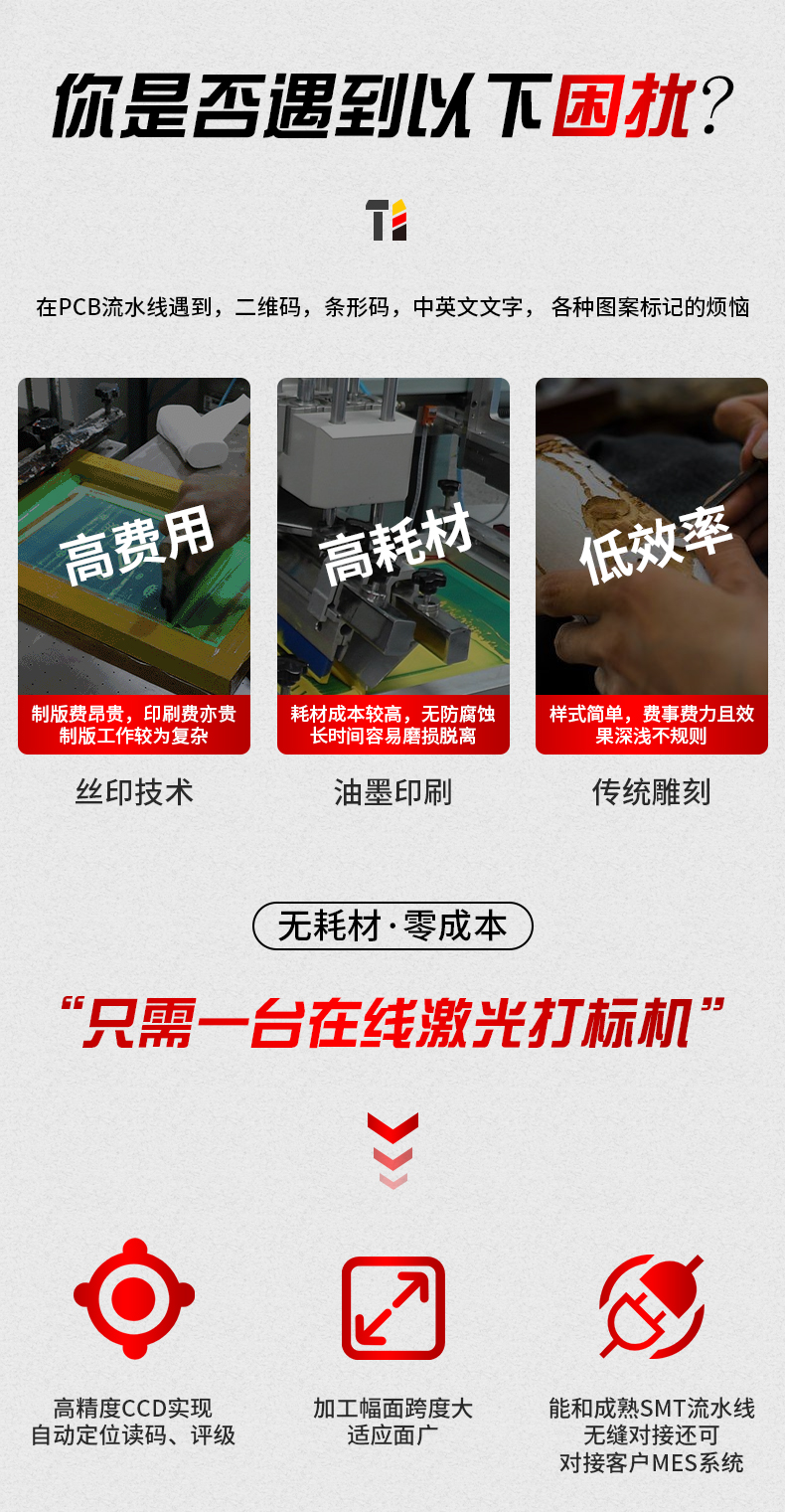 你是否遇到以下困扰？

在PCB流水线遇到，二维码，条形码，中英文文字， 各种图案标记的烦恼

高费用

制版费昂贵，印刷费亦贵
制版工作较为复杂

丝印技术

高耗材

耗材成本较高，无防腐蚀
长时间容易磨损脱离

油墨印刷

低效率

样式简单，费事费力且效果深浅不规则

传统雕刻

无耗材·零成本

“只需一台在线激光打标机”

高精度CCD实现
自动定位读码、评级

加工幅面跨度大
适应面广

能和成熟SMT流水线
无缝对接还可
对接客户MES系统